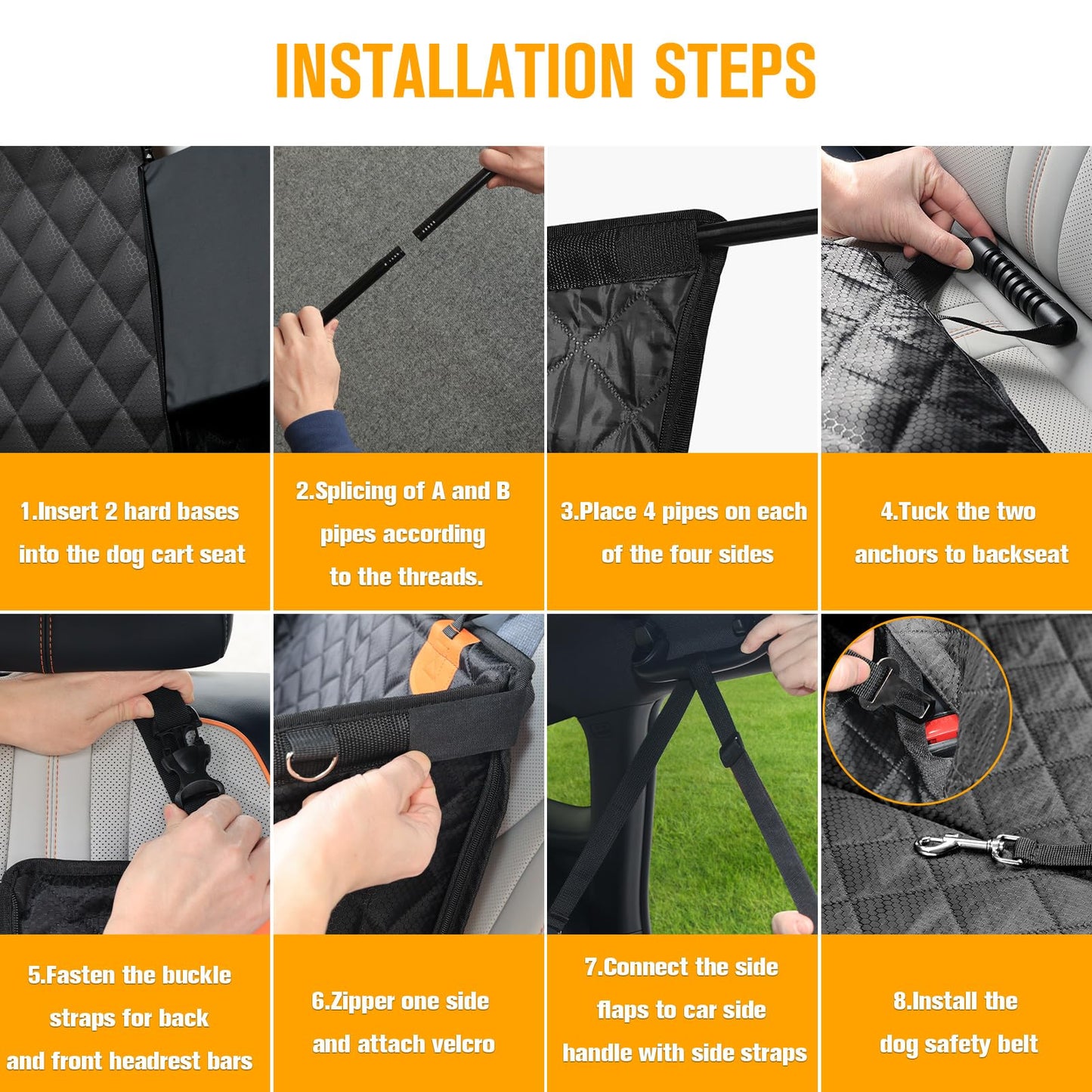 INSTALLATION STEPS

1.Insert 2 hard bases into the dog cart seat

2.Splicing of A and B pipes according to the threads.

3.Place 4 pipes on each of the four sides

4.Tuck the two anchors to backseat

5.Fasten the buckle straps for back and front headrest bars

6.Zipper one side and attach velcro

7.Connect the side flaps to car side handle with side straps

8.Install the dog safety belt