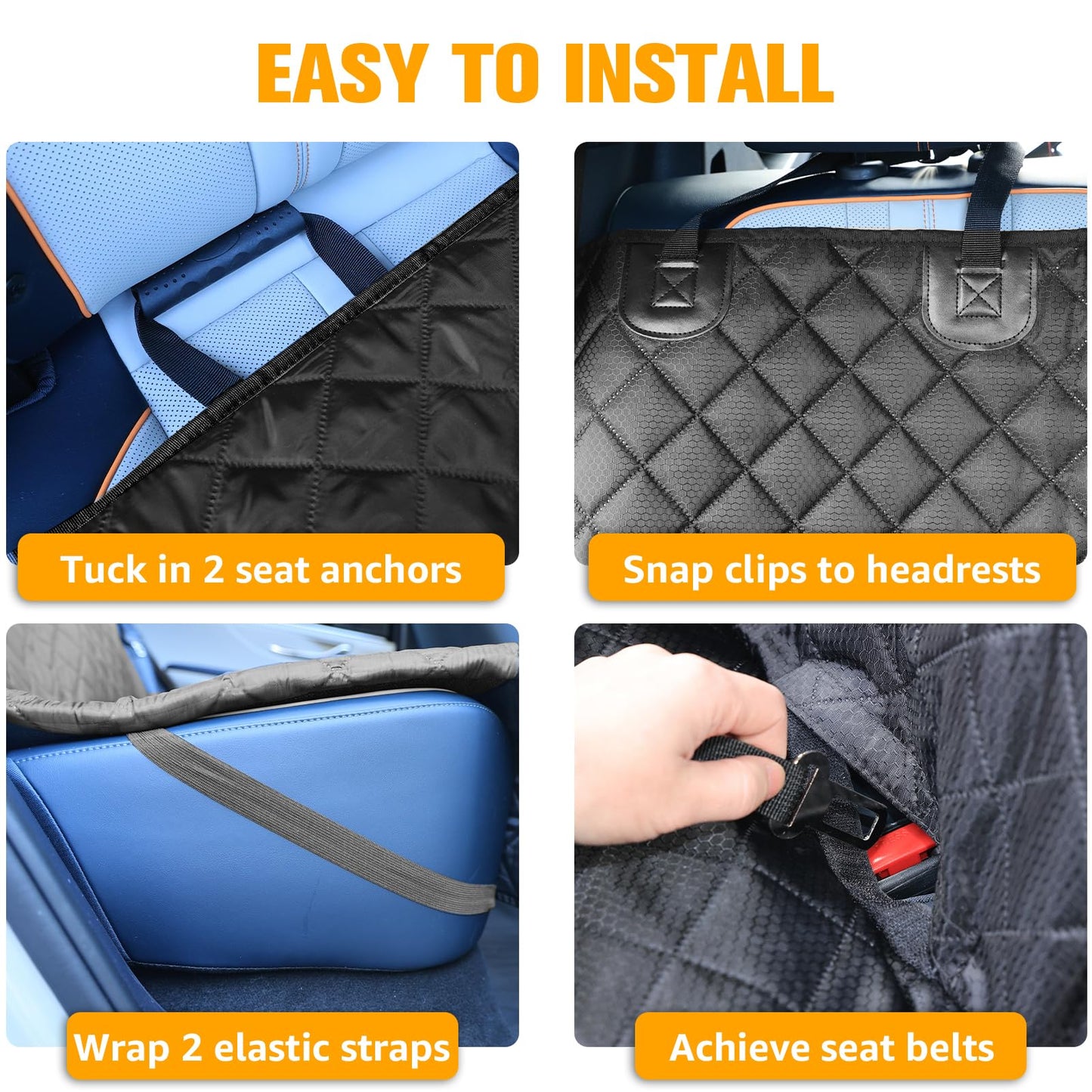 EASY TO INSTALL

Tuck in 2 seat anchors

Snap clips to headrests

Wrap 2 elastic straps

Achieve seat belts